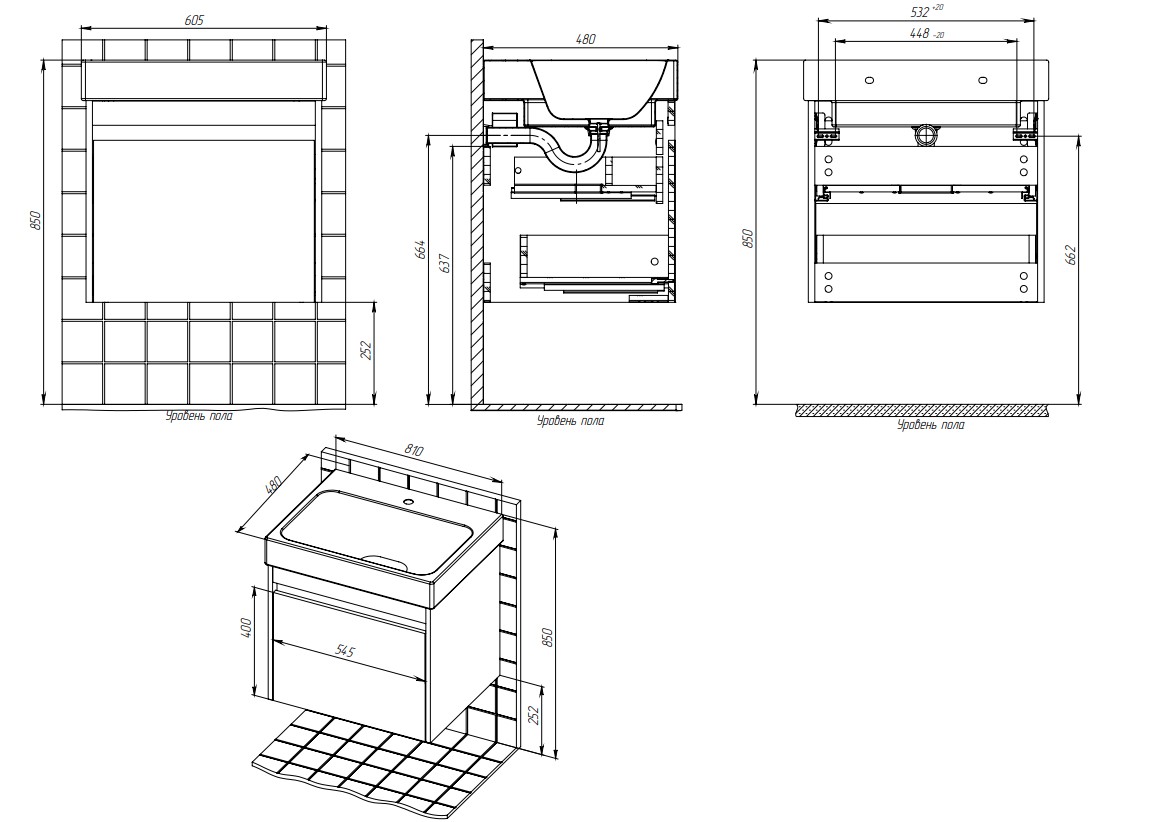 605
850
252
Уровень пола
480
664
637
Уровень пола
$532^{+20}$
$448_{-20}$
850
662
Уровень пола
810
480
400
545
850
252