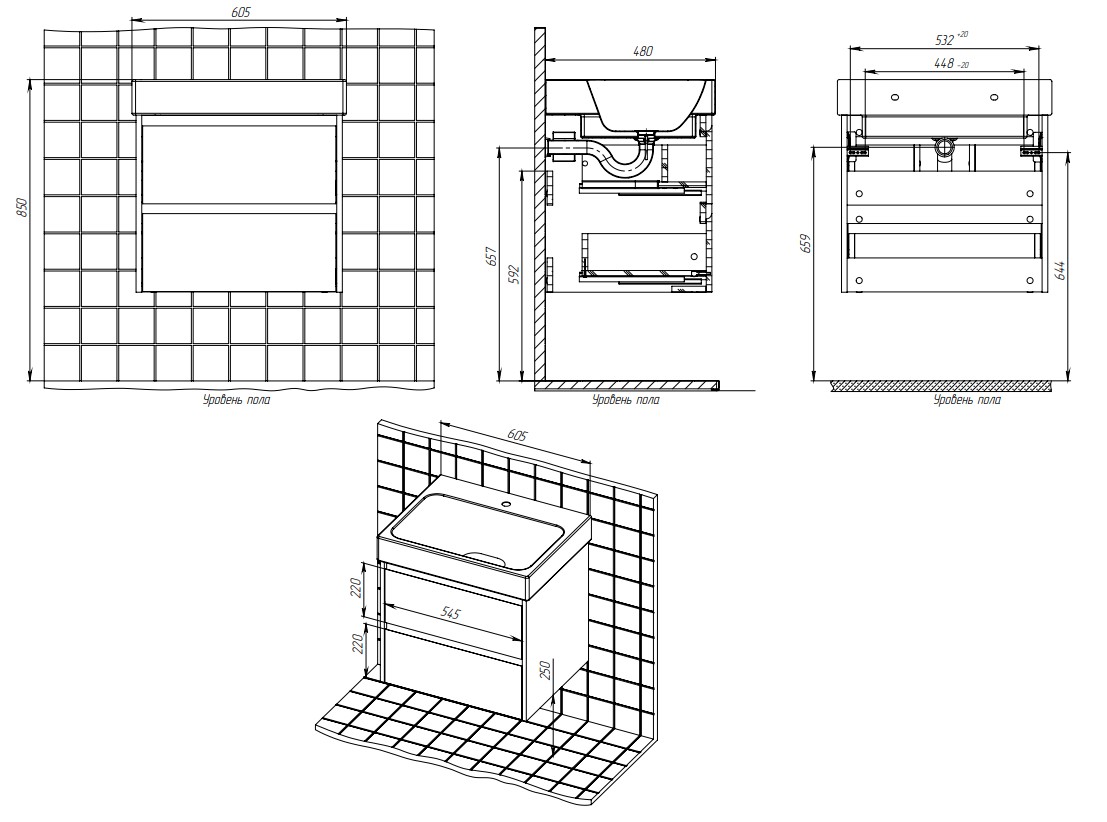 605
850
Уровень пола
480
657
592
Уровень пола
$532^{+20}$
$448_{-20}$
659
644
Уровень пола
605
220
545
220
250